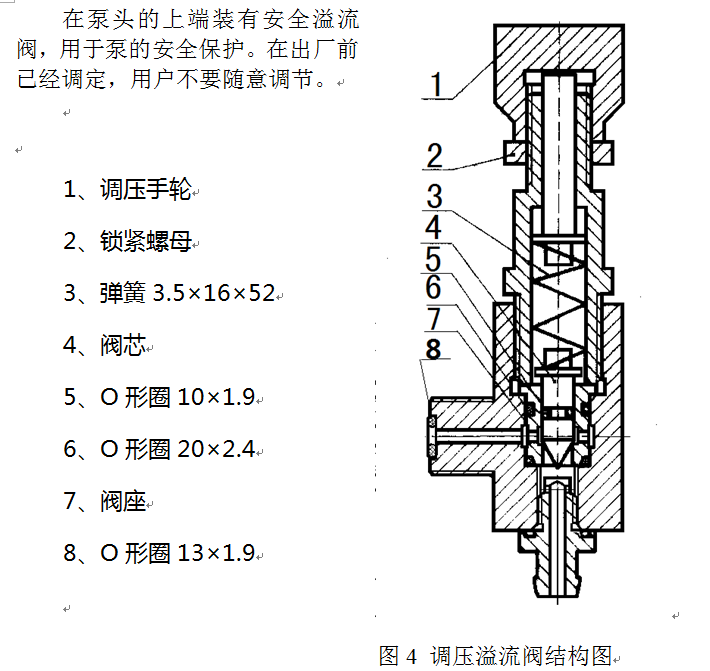 在泵头的上端装有安全溢流阀，用于泵的安全保护。在出厂前已经调定，用户不要随意调节。

1、调压手轮

2、锁紧螺母

3、弹簧 3.5×16×52

4、阀芯

5、O 形圈 10×1.9

6、O 形圈 20×2.4

7、阀座

8、O 形圈 13×1.9

1
2
3
4
5
6
7
8

图 4 调压溢流阀结构图